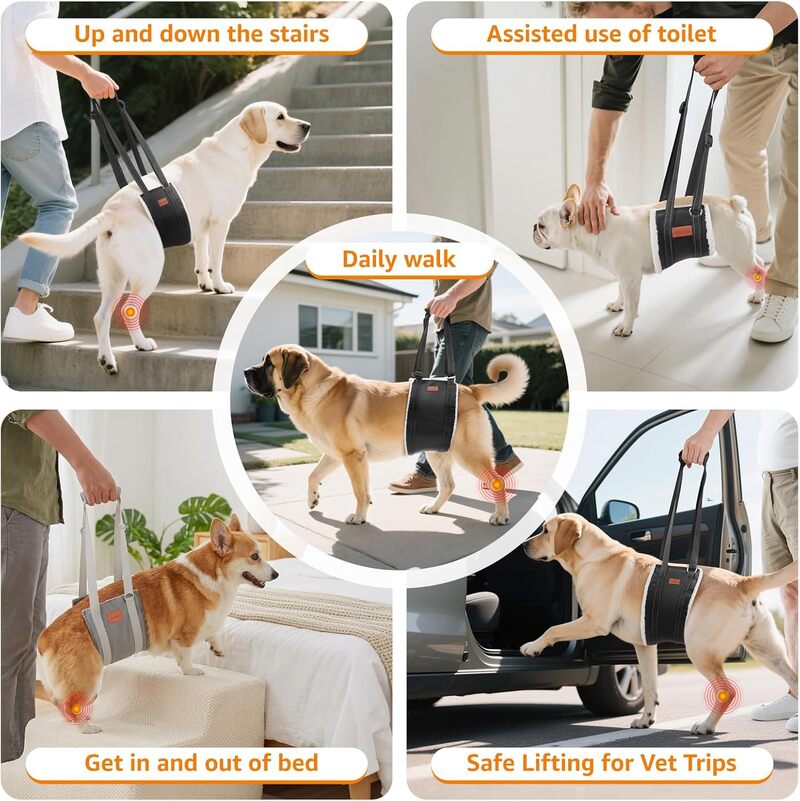 Up and down the stairs

Assisted use of toilet

Daily walk

Get in and out of bed

Safe Lifting for Vet Trips